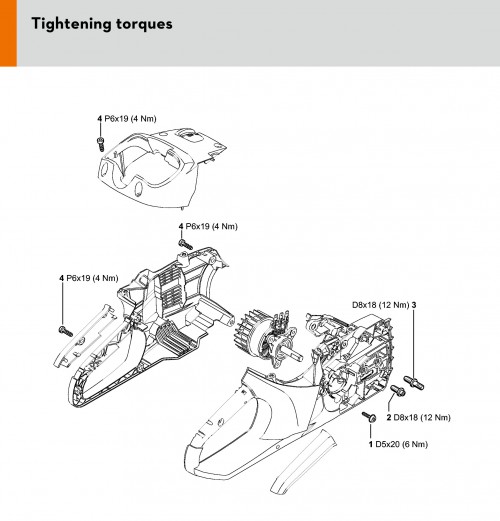 Tightening torques

4 P6x19 (4 Nm)

4 P6x19 (4 Nm)

4 P6x19 (4 Nm)

D8x18 (12 Nm) 3

2 D8x18 (12 Nm)

1 D5x20 (6 Nm)